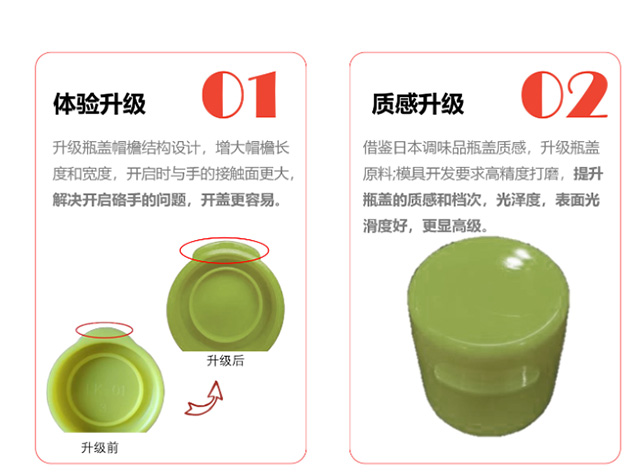 体验升级

01

升级瓶盖帽檐结构设计，增大帽檐长度和宽度，开启时与手的接触面更大，解决开启硌手的问题，开盖更容易。

升级后

升级前

质感升级

02

借鉴日本调味品瓶盖质感，升级瓶盖原料;模具开发要求高精度打磨，提升瓶盖的质感和档次，光泽度，表面光滑度好，更显高级。